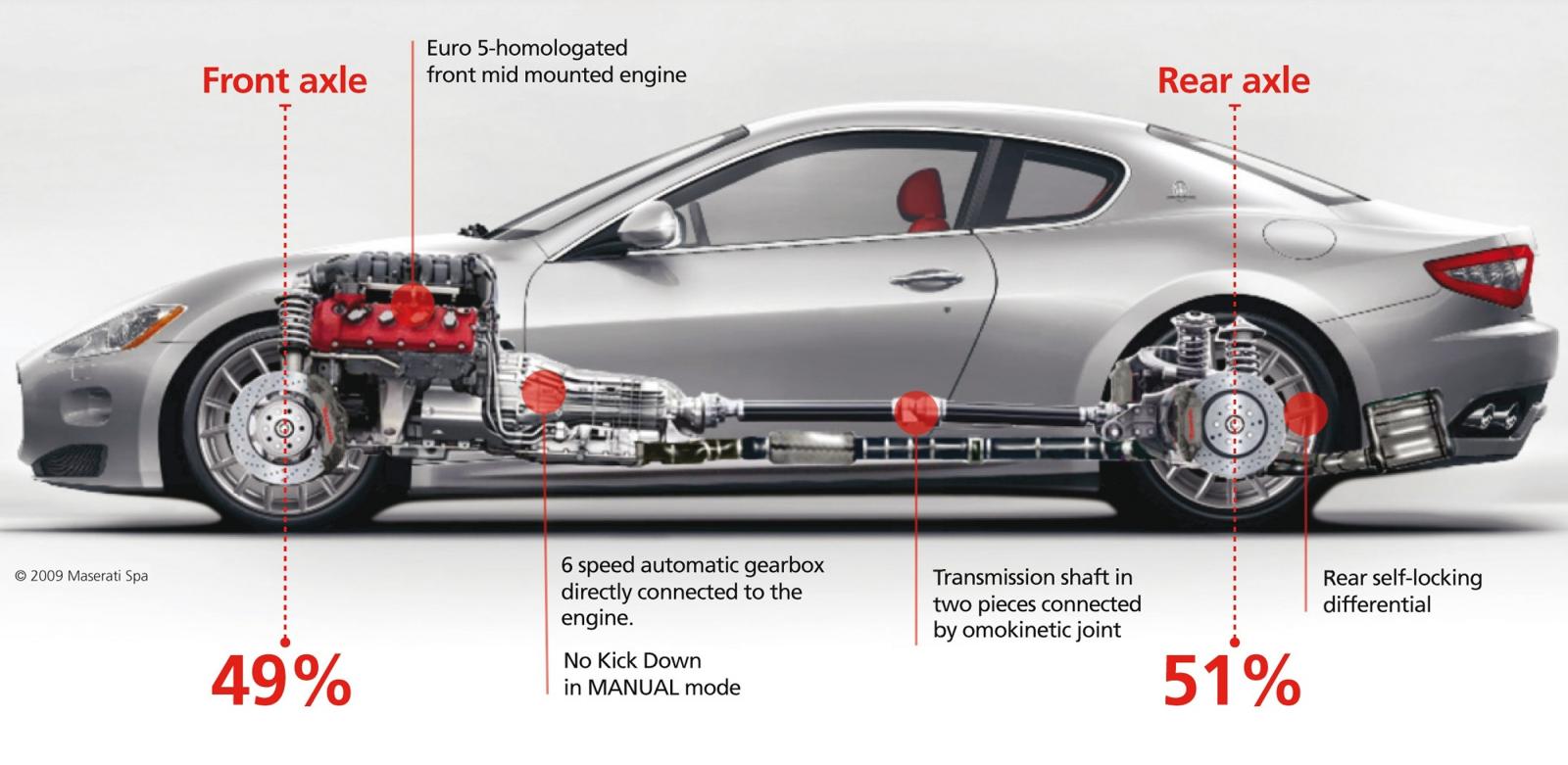 Front axle

Euro 5-homologated front mid mounted engine

Rear axle

© 2009 Maserati Spa

6 speed automatic gearbox directly connected to the engine.

No Kick Down in MANUAL mode

Transmission shaft in two pieces connected by omokinetic joint

Rear self-locking differential

49%

51%